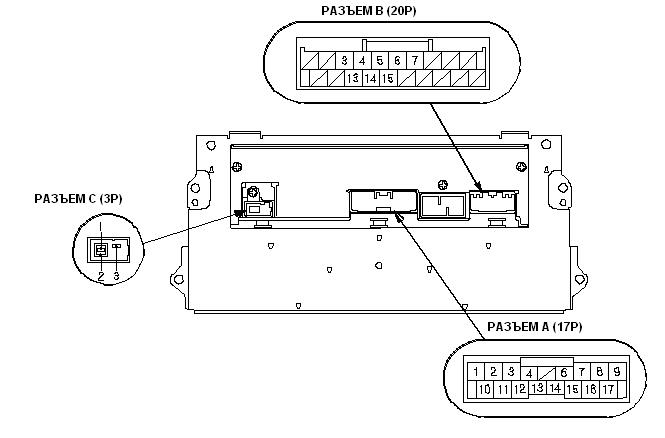 РАЗЪЕМ B (20P)

3 4 5 6 7
13 14 15

РАЗЪЕМ C (3P)

1
2 3

РАЗЪЕМ A (17P)

1 2 3 4 6 7 8 9
10 11 12 13 14 15 16 17