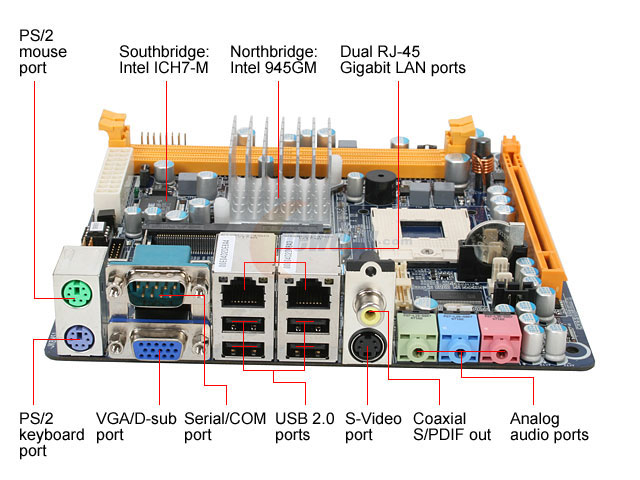 PS/2 mouse port

Southbridge: Intel ICH7-M

Northbridge: Intel 945GM

Dual RJ-45 Gigabit LAN ports

PS/2 keyboard port

VGA/D-sub port

Serial/COM port

USB 2.0 ports

S-Video port

Coaxial S/PDIF out

Analog audio ports