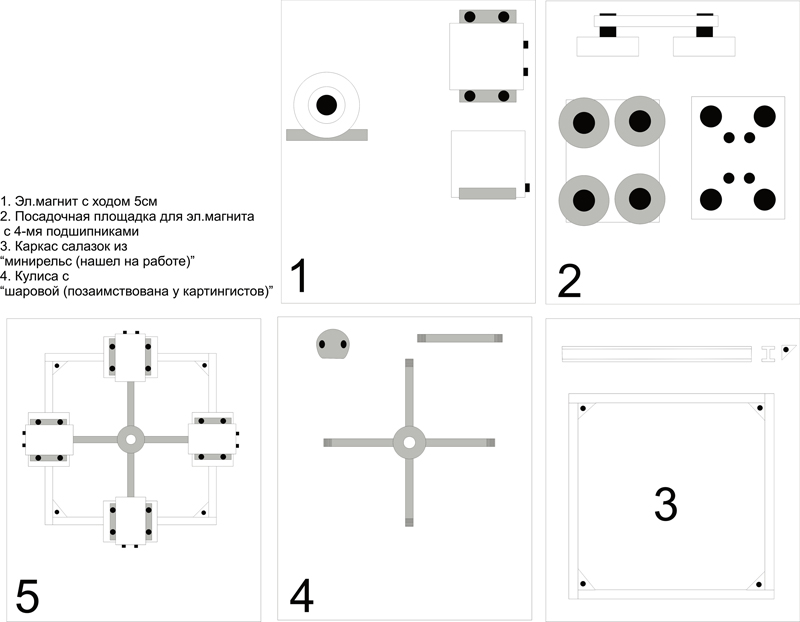 1. Эл.магнит с ходом 5см
2. Посадочная площадка для эл.магнита с 4-мя подшипниками
3. Каркас салазок из “минирельс (нашел на работе)”
4. Кулиса с “шаровой (позаимствована у картингистов)”

1

2

5

4

3