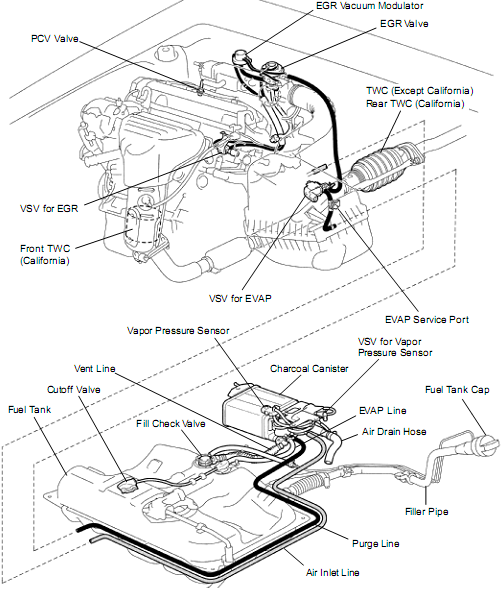 EGR Vacuum Modulator

EGR Valve

PCV Valve

TWC (Except California)
Rear TWC (California)

VSV for EGR

Front TWC
(California)

VSV for EVAP

EVAP Service Port

Vapor Pressure Sensor

VSV for Vapor
Pressure Sensor

Vent Line

Charcoal Canister

Cutoff Valve

Fuel Tank Cap

Fuel Tank

EVAP Line

Fill Check Valve

Air Drain Hose

Filler Pipe

Purge Line

Air Inlet Line