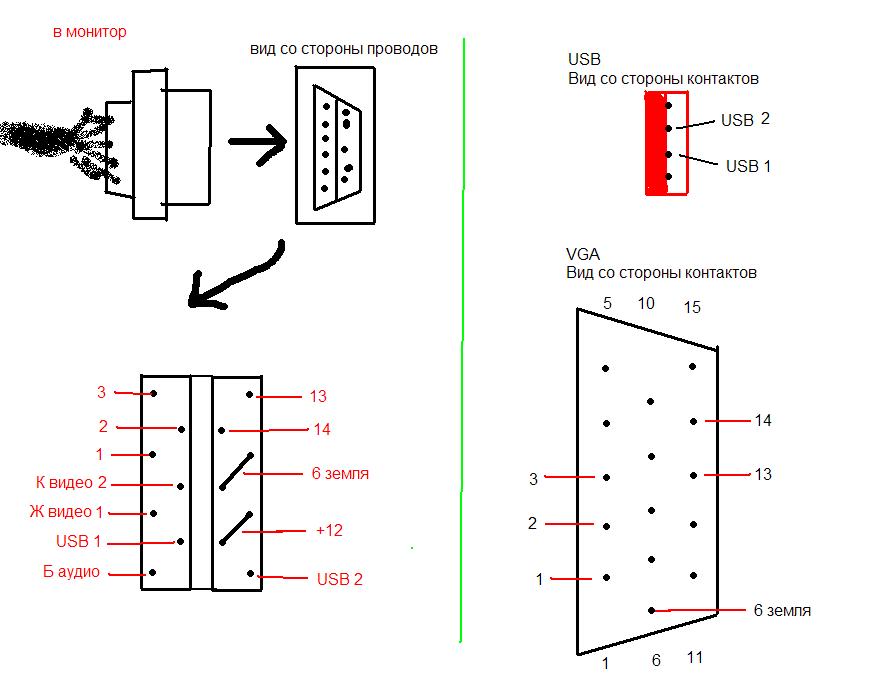 в монитор

вид со стороны проводов

3
2
1
К видео 2
Ж видео 1
USB 1
Б аудио

13
14
6 земля
+12
USB 2

USB
Вид со стороны контактов
USB 2
USB 1

VGA
Вид со стороны контактов
5 10 15
14
13
3
2
1
6 земля
1 6 11